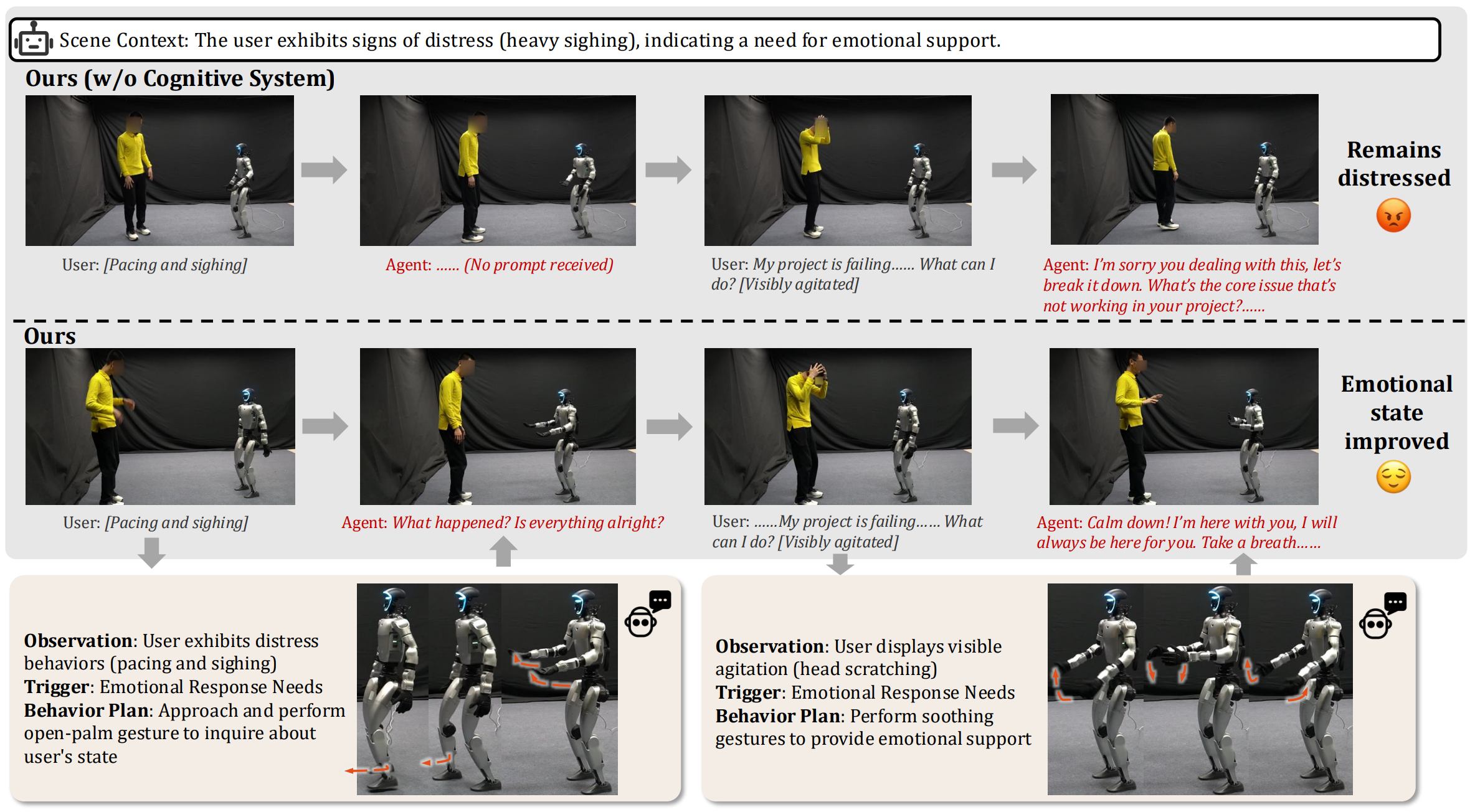 Scene Context: The user exhibits signs of distress (heavy sighing), indicating a need for emotional support.

Ours (w/o Cognitive System)

User: [Pacing and sighing]

Agent: ...... (No prompt received)

User: My project is failing...... What can I do? [Visibly agitated]

Agent: I'm sorry you dealing with this, let's break it down. What's the core issue that's not working in your project?......

Remains distressed

Ours

User: [Pacing and sighing]

Agent: What happened? Is everything alright?

User: ......My project is failing...... What can I do? [Visibly agitated]

Agent: Calm down! I'm here with you, I will always be here for you. Take a breath......

Emotional state improved

Observation: User exhibits distress behaviors (pacing and sighing)
Trigger: Emotional Response Needs
Behavior Plan: Approach and perform open-palm gesture to inquire about user's state

Observation: User displays visible agitation (head scratching)
Trigger: Emotional Response Needs
Behavior Plan: Perform soothing gestures to provide emotional support